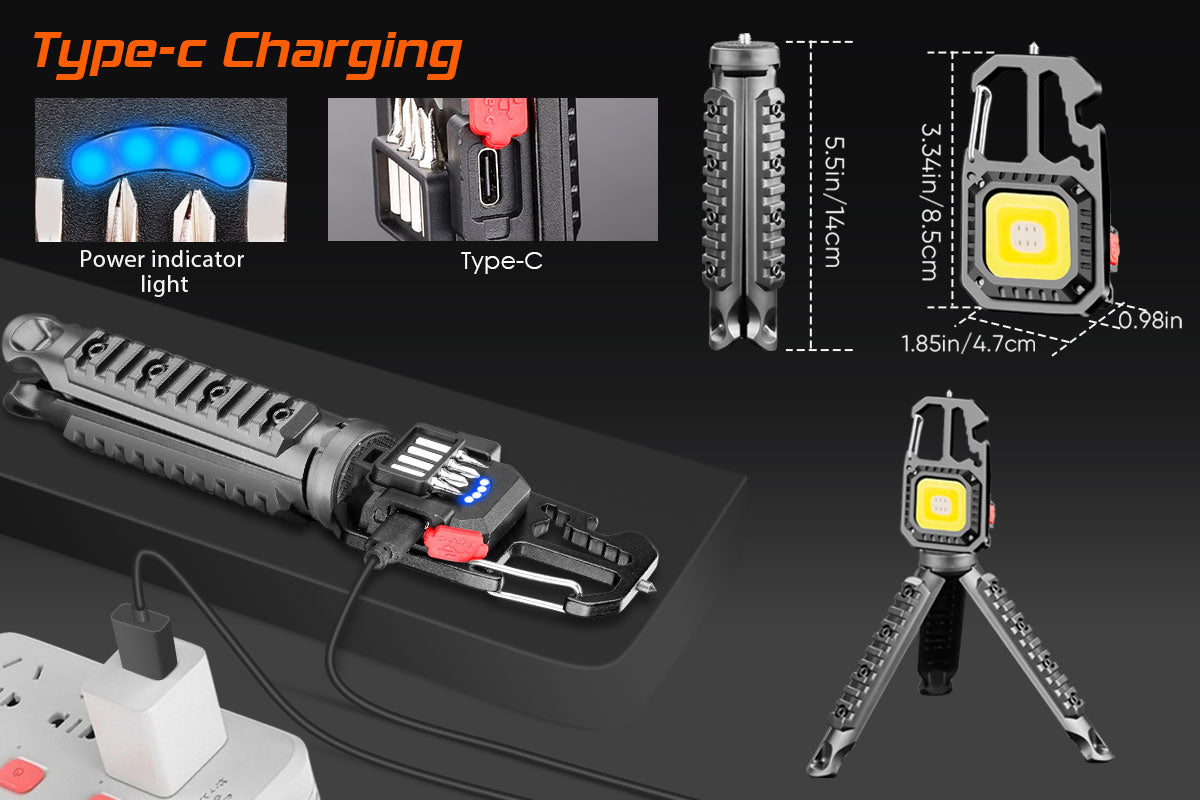 Type-c Charging

Power indicator light

Type-C

5.5in/14cm

3.34in/8.5cm

1.85in/4.7cm

0.98in